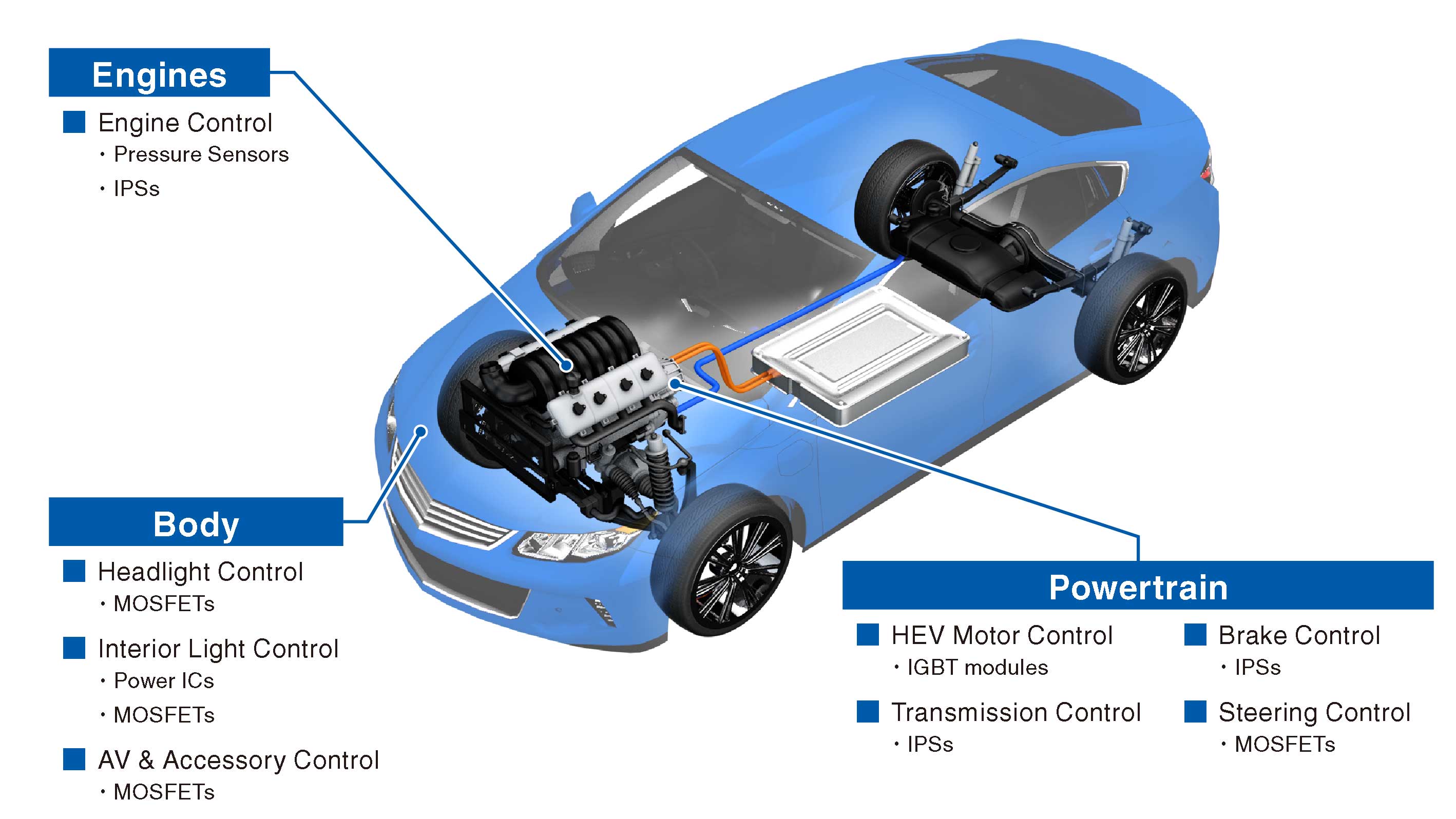 Engines

Engine Control
・Pressure Sensors
・IPSs

Body

Headlight Control
・MOSFETs

Interior Light Control
・Power ICs
・MOSFETs

AV & Accessory Control
・MOSFETs

Powertrain

HEV Motor Control
・IGBT modules

Transmission Control
・IPSs

Brake Control
・IPSs

Steering Control
・MOSFETs