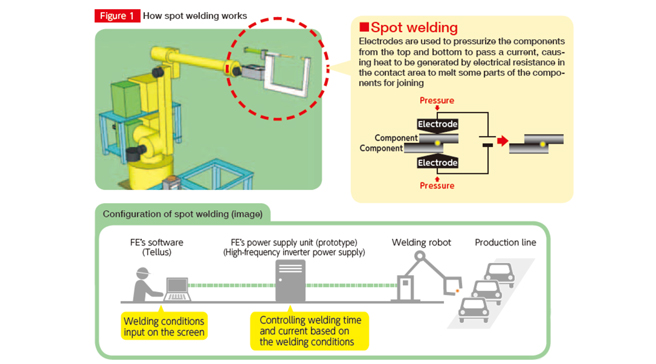 Figure 1 How spot welding works

■Spot welding
Electrodes are used to pressurize the components from the top and bottom to pass a current, causing heat to be generated by electrical resistance in the contact area to melt some parts of the components for joining

Pressure
Electrode
Component
Component
Electrode
Pressure

Configuration of spot welding (image)

FE's software (Tellus)

FE's power supply unit (prototype) (High-frequency inverter power supply)

Welding robot

Production line

Welding conditions input on the screen

Controlling welding time and current based on the welding conditions